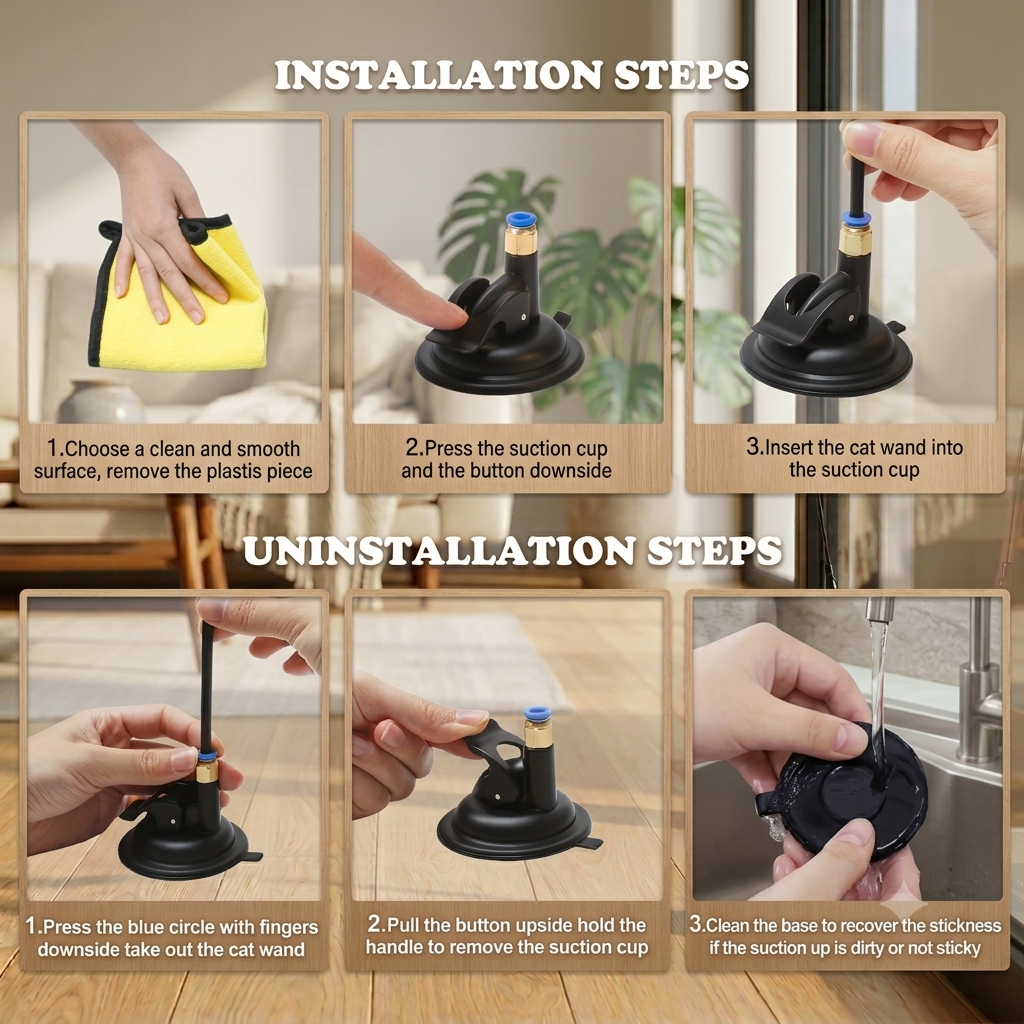 INSTALLATION STEPS

1.Choose a clean and smooth surface, remove the plastis piece

2.Press the suction cup and the button downside

3.Insert the cat wand into the suction cup

UNINSTALLATION STEPS

1.Press the blue circle with fingers downside take out the cat wand

2.Pull the button upside hold the handle to remove the suction cup

3.Clean the base to recover the stickness if the suction up is dirty or not sticky